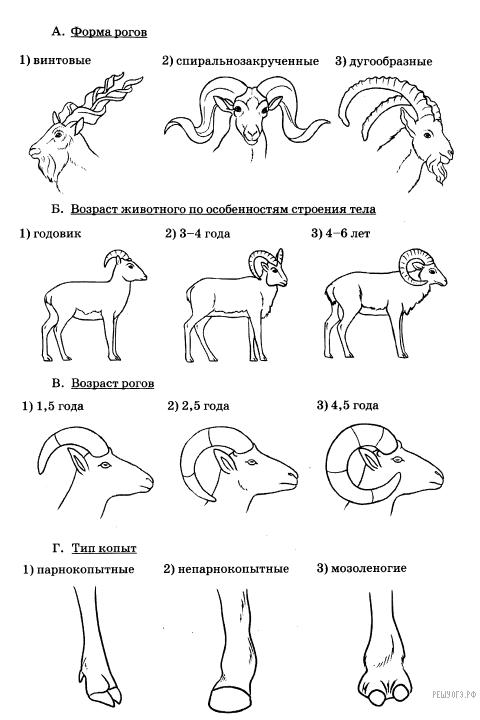 А. Форма рогов

1) винтовые

2) спиральнозакрученные

3) дугообразные

Б. Возраст животного по особенностям строения тела

1) годовик

2) 3–4 года

3) 4–6 лет

В. Возраст рогов

1) 1,5 года

2) 2,5 года

3) 4,5 года

Г. Тип копыт

1) парнокопытные

2) непарнокопытные

3) мозоленогие

РЕШУОГЭ.РФ